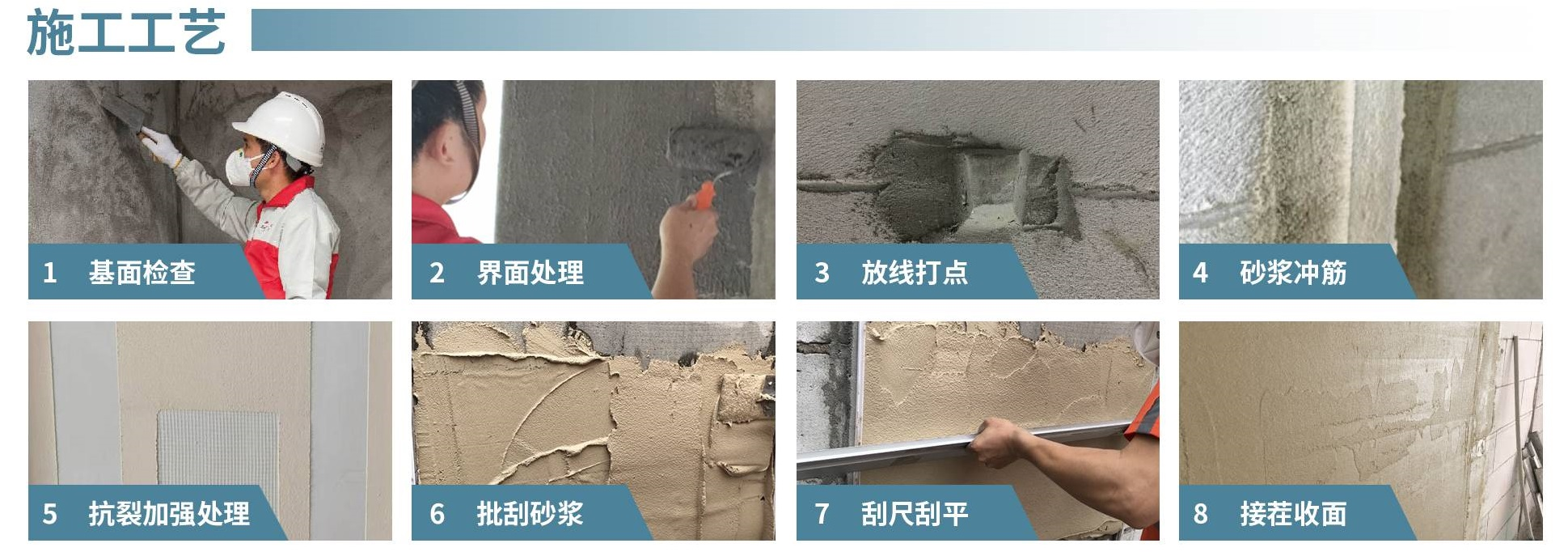 施工工艺

1 基面检查

2 界面处理

3 放线打点

4 砂浆冲筋

5 抗裂加强处理

6 批刮砂浆

7 刮尺刮平

8 接茬收面